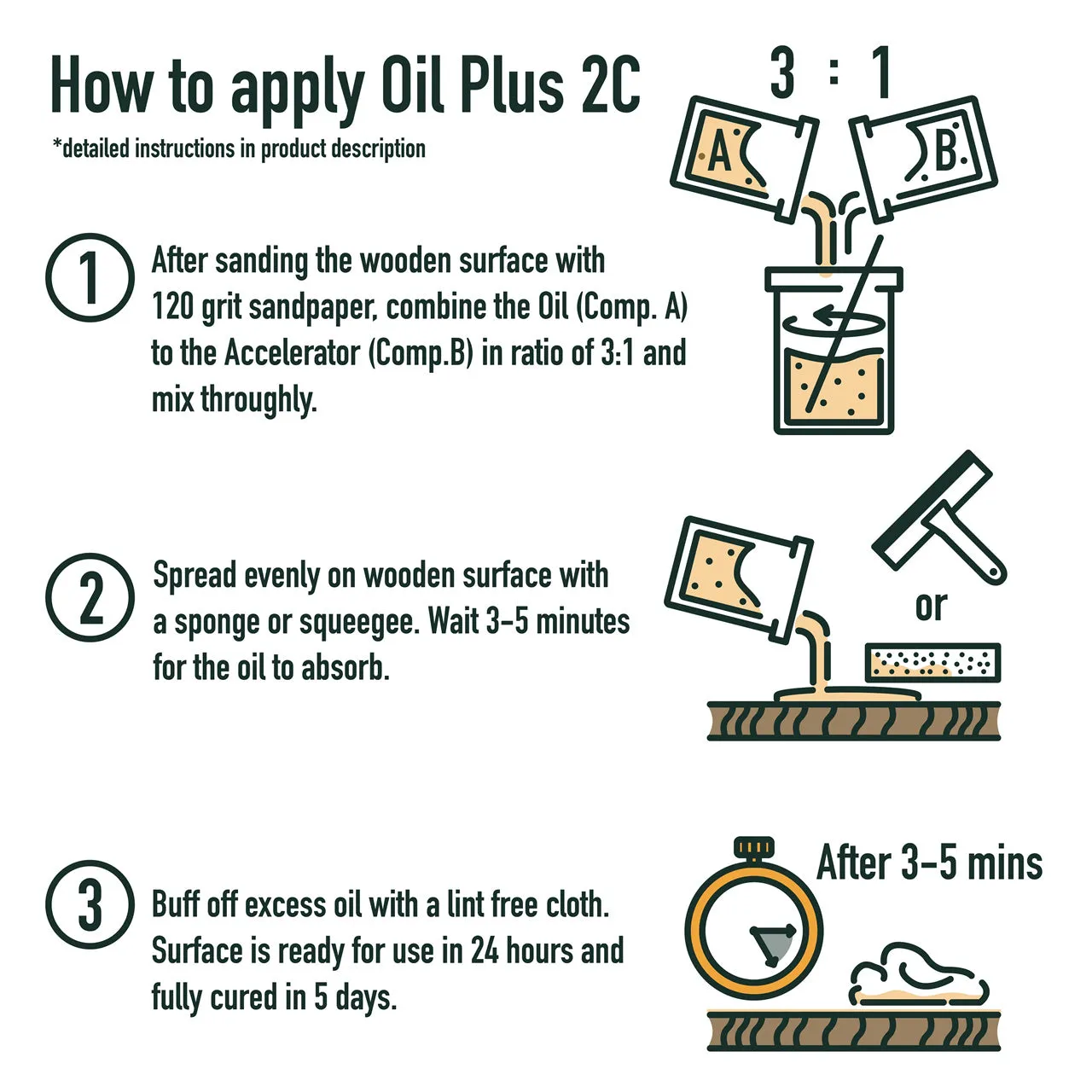 How to apply Oil Plus 2C

*detailed instructions in product description

3 : 1

A

B

1 After sanding the wooden surface with 120 grit sandpaper, combine the Oil (Comp. A) to the Accelerator (Comp.B) in ratio of 3:1 and mix throughly.

2 Spread evenly on wooden surface with a sponge or squeegee. Wait 3-5 minutes for the oil to absorb.

or

3 Buff off excess oil with a lint free cloth. Surface is ready for use in 24 hours and fully cured in 5 days.

After 3-5 mins